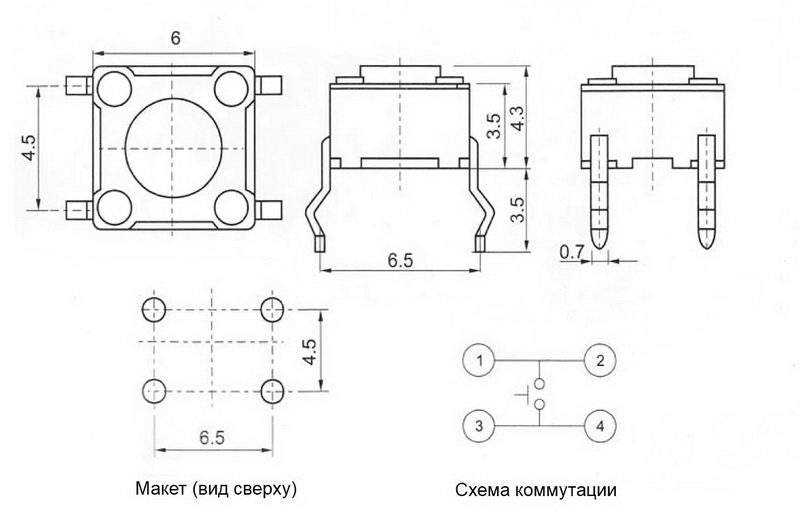 6

4.5

3.5

4.3

3.5

6.5

0.7

4.5

6.5

1

2

3

4

Макет (вид сверху)

Схема коммутации