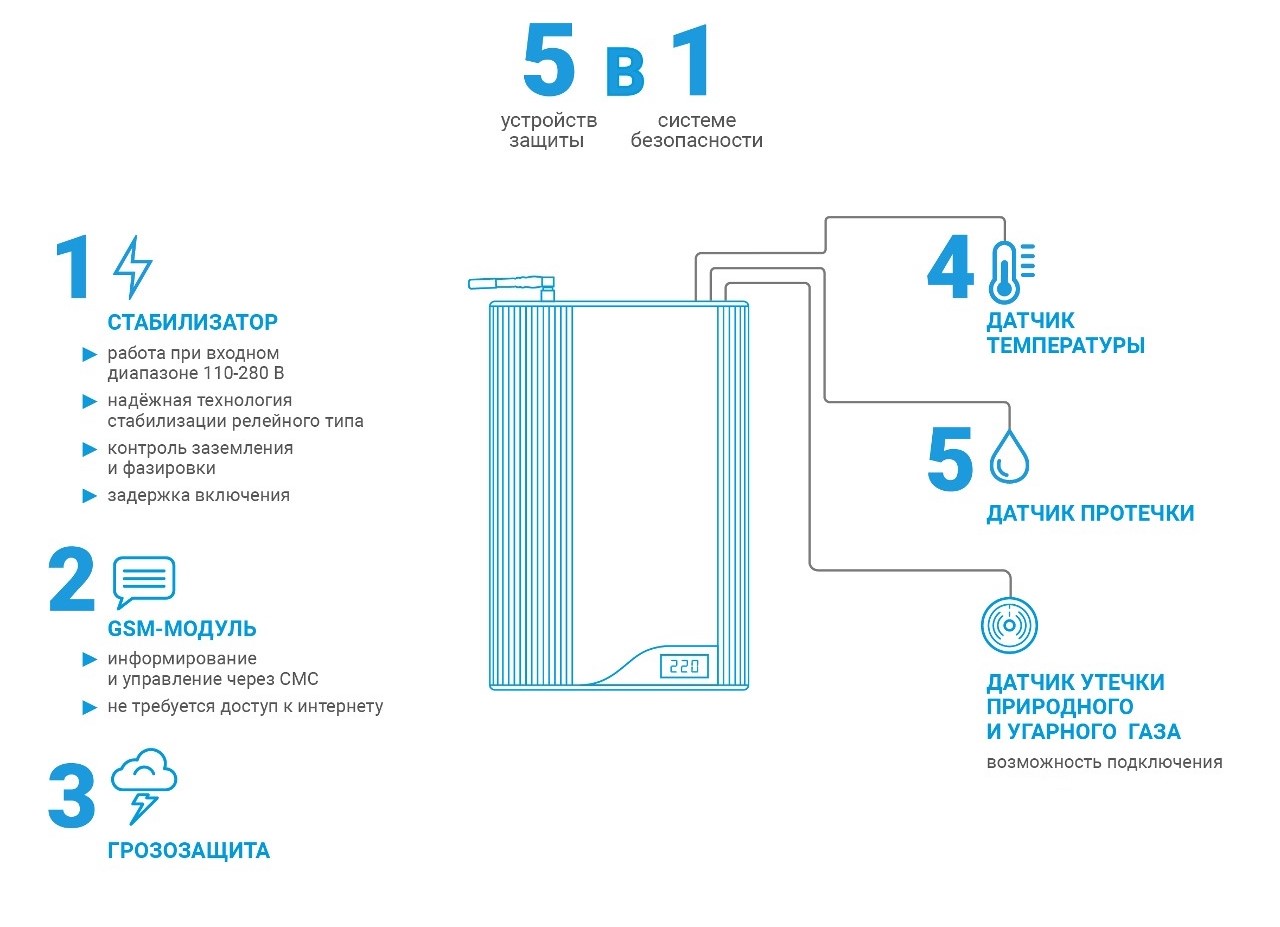 5 в 1

устройств защиты

системе безопасности

1

СТАБИЛИЗАТОР

▶ работа при входном диапазоне 110-280 В

▶ надёжная технология стабилизации релейного типа

▶ контроль заземления и фазировки

▶ задержка включения

2

GSM-МОДУЛЬ

▶ информирование и управление через СМС

▶ не требуется доступ к интернету

3

ГРОЗОЗАЩИТА

220

4

ДАТЧИК ТЕМПЕРАТУРЫ

5

ДАТЧИК ПРОТЕЧКИ

ДАТЧИК УТЕЧКИ ПРИРОДНОГО И УГАРНОГО ГАЗА

возможность подключения