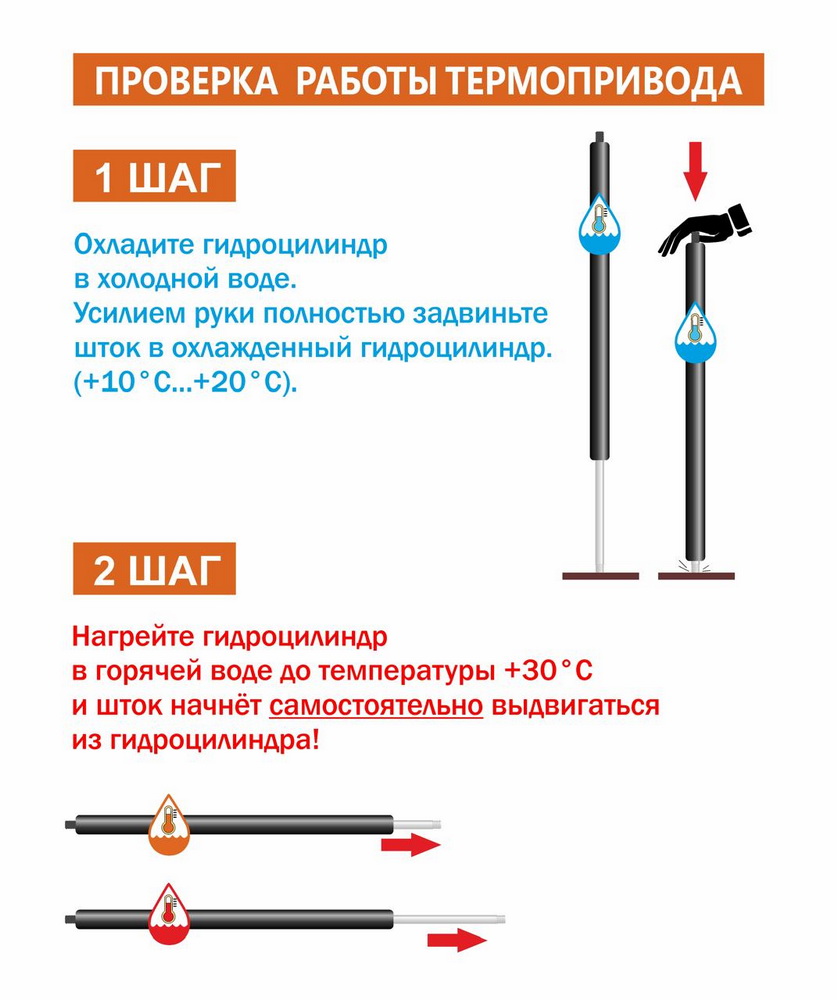 ПРОВЕРКА РАБОТЫ ТЕРМОПРИВОДА

1 ШАГ

Охладите гидроцилиндр в холодной воде. Усилием руки полностью задвиньте шток в охлажденный гидроцилиндр. (+10°С...+20°С).

2 ШАГ

Нагрейте гидроцилиндр в горячей воде до температуры +30°С и шток начнёт самостоятельно выдвигаться из гидроцилиндра!